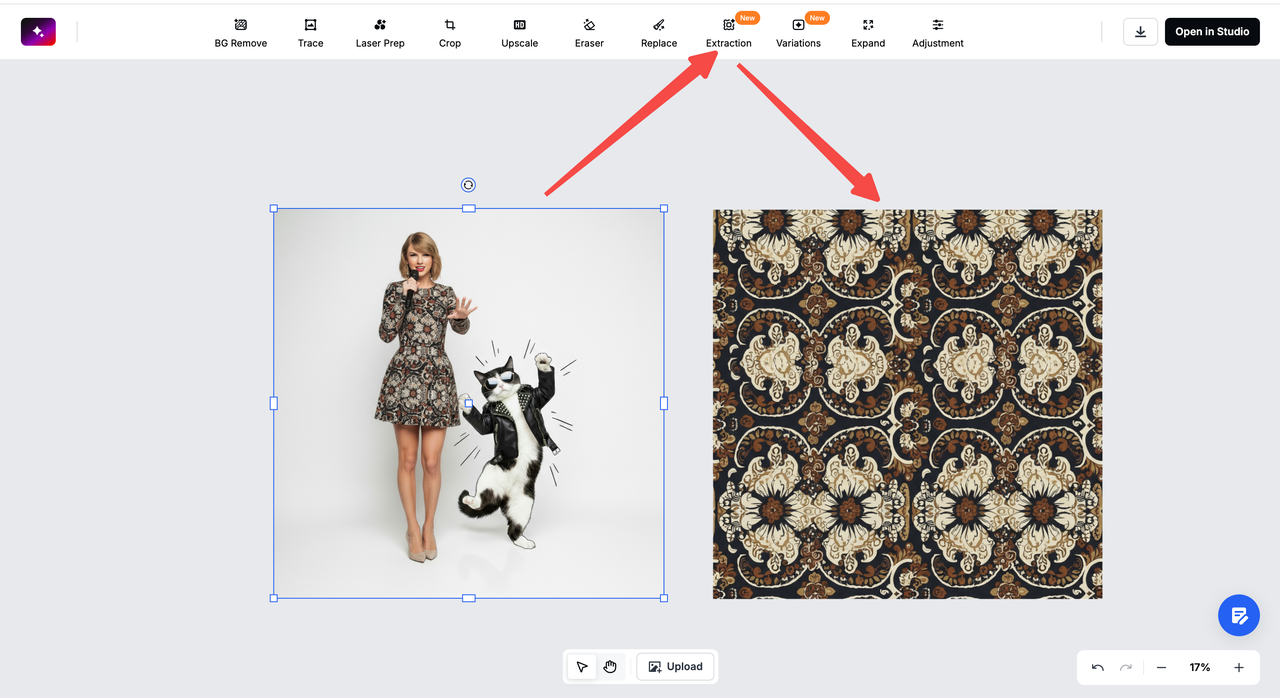 BG Remove Trace Laser Prep Crop Upscale Eraser Replace New Extraction New Variations Expand Adjustment

Open in Studio

Upload

17%